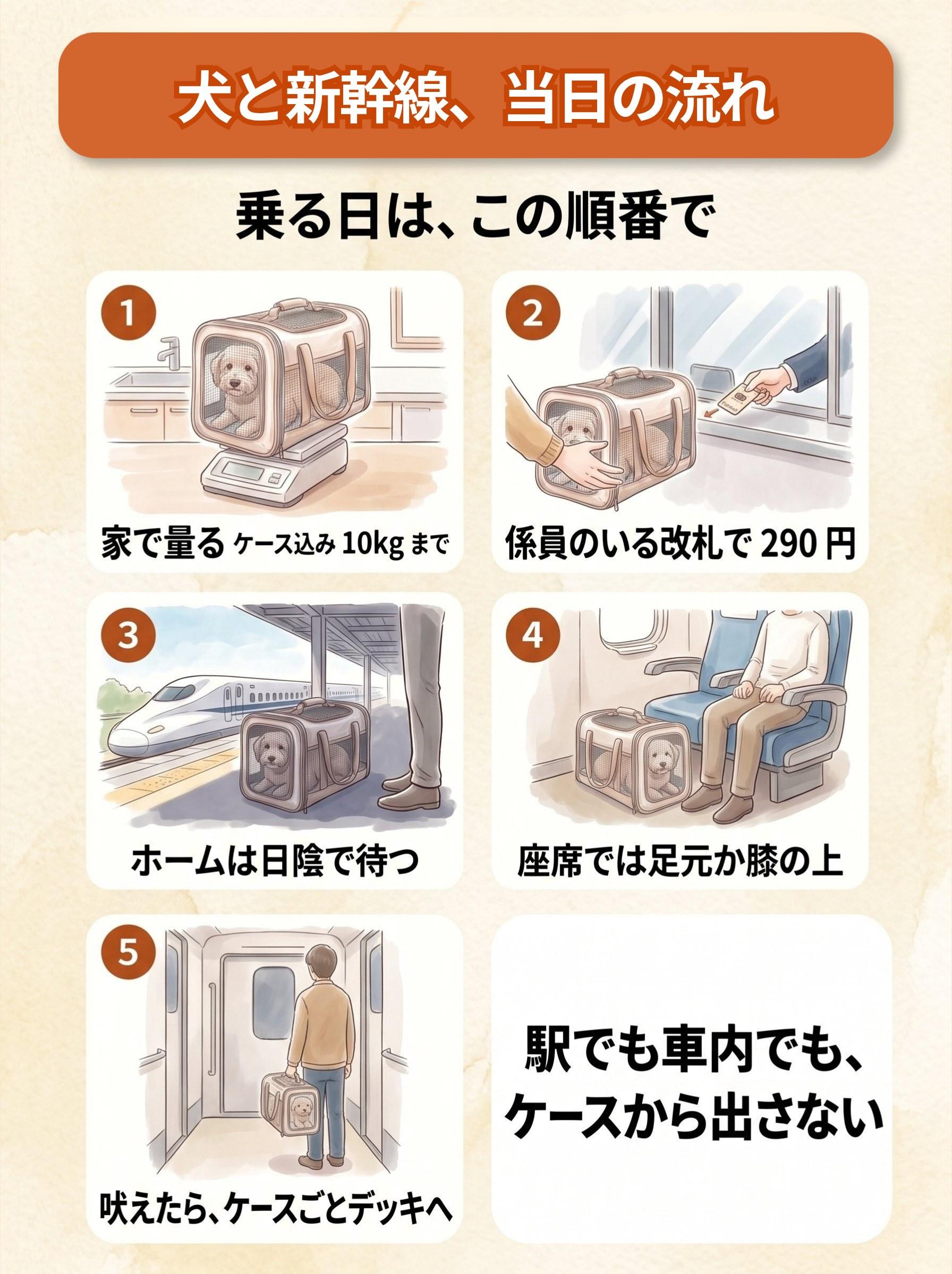 犬と新幹線、当日の流れ

乗る日は、この順番で

1
家で量る ケース込み 10kg まで

2
係員のいる改札で 290 円

3
ホームは日陰で待つ

4
座席では足元か膝の上

5
吠えたら、ケースごとデッキへ

駅でも車内でも、ケースから出さない